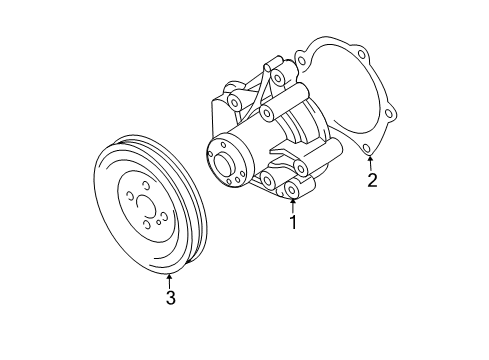 2
1
3