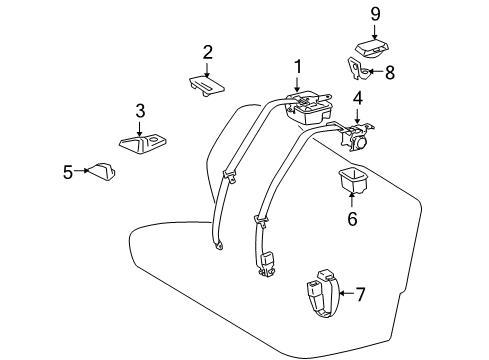 9
2
1
8
4
3
5
6
7