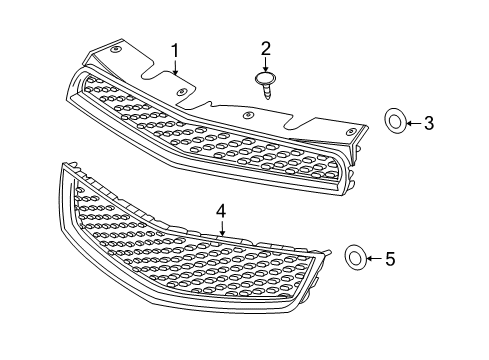 1
2
3
4
5