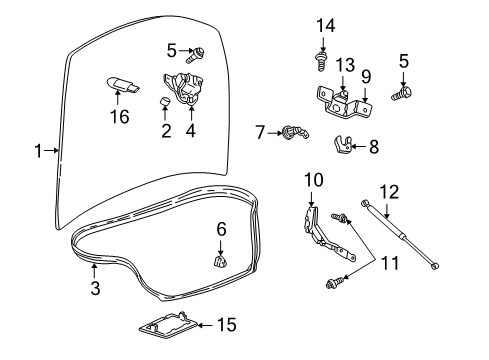 14
5
13
9
5
16
2
4
7
8
1
10
12
6
11
3
15