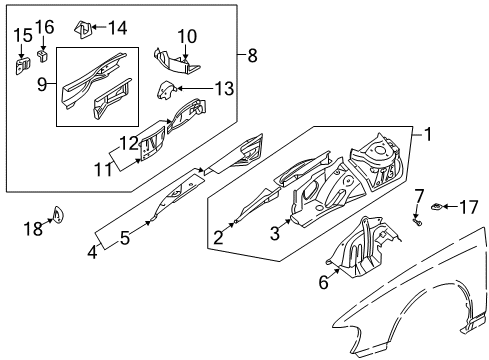 15
16
14
10
8
9
13
12
11
1
7
17
18
5
4
2
3
6