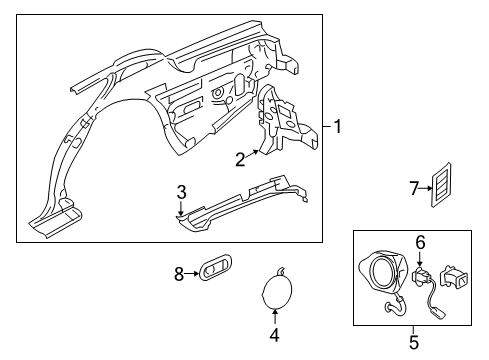 1
2
3
7
6
8
4
5