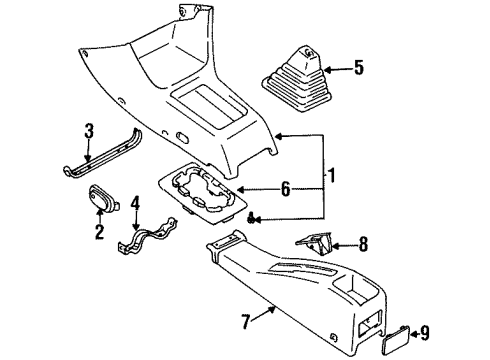 5
3
1
6
2
4
8
7
9