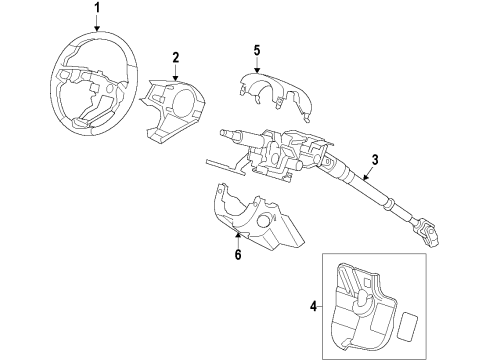 1
2
5
3
6
4