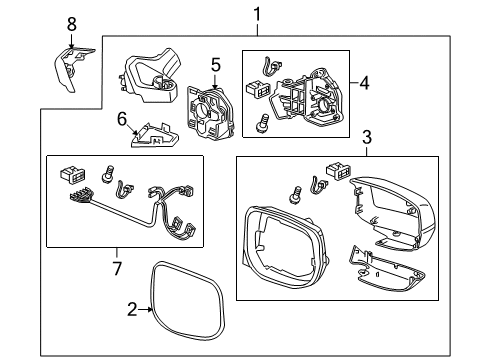 8
1
5
4
6
3
7
2