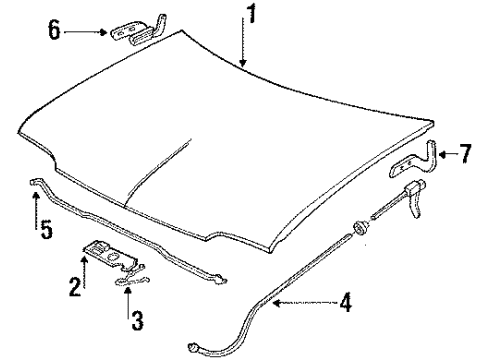 6
1
7
5
2
3
4