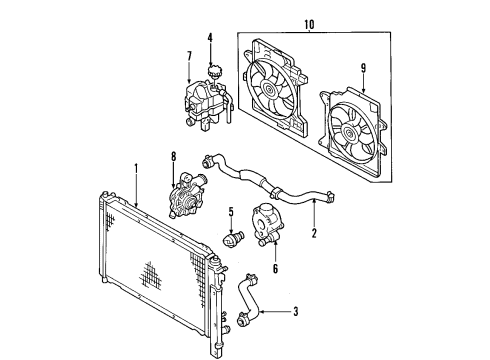 10
4
7
9
8
1
5
2
6
3