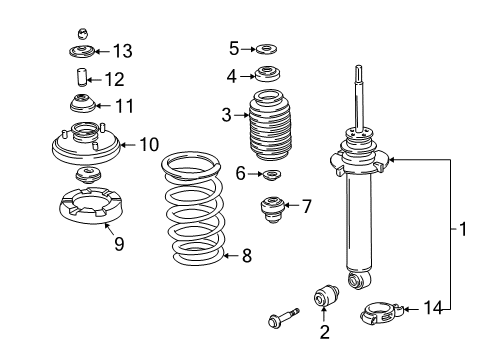 13
12
11
10
9
5
4
3
6
7
8
1
2
14