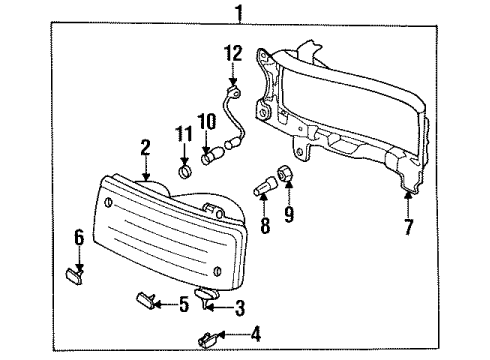 1
12
10
11
2
9
8
7
6
5
3
4