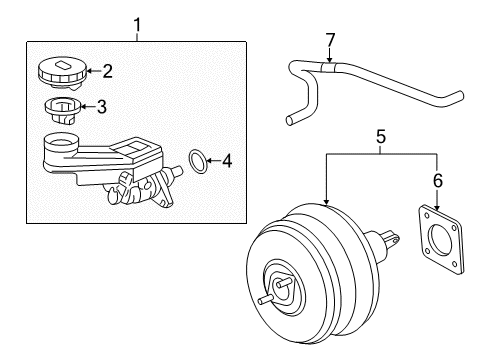 1
2
3
4
7
5
6