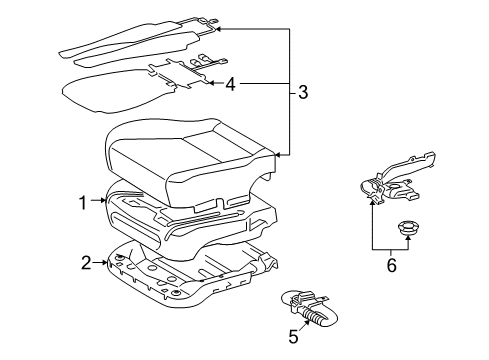 4
3
1
2
6
5