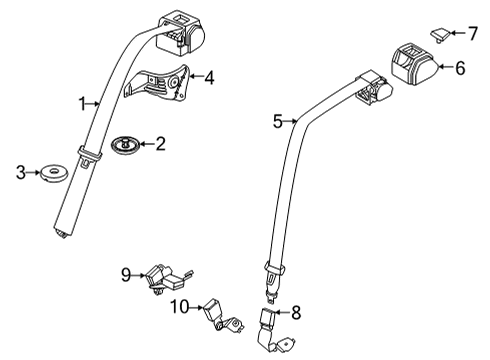 7
6
4
1
5
2
3
9
10
8