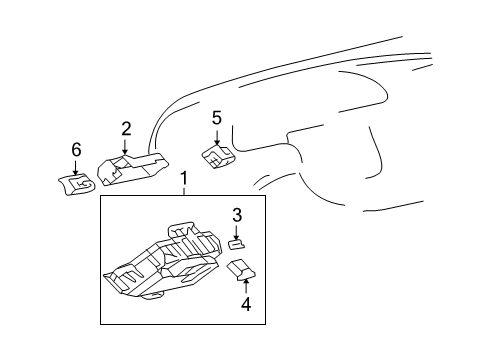 6
2
5
1
3
4