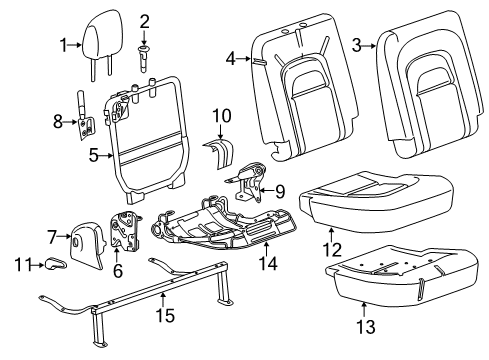 1
2
4
3
8
10
5
9
7
6
14
12
11
15
13