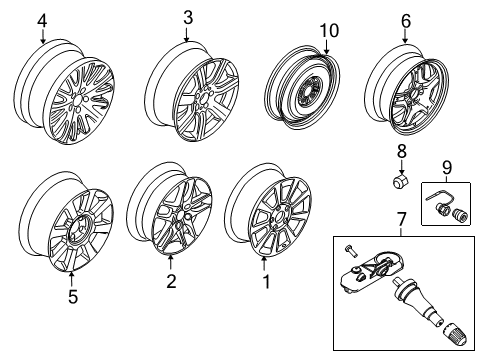 4
3
10
6
8
9
7
5
2
1