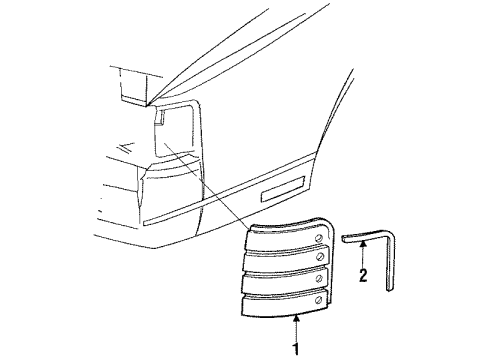 2
1