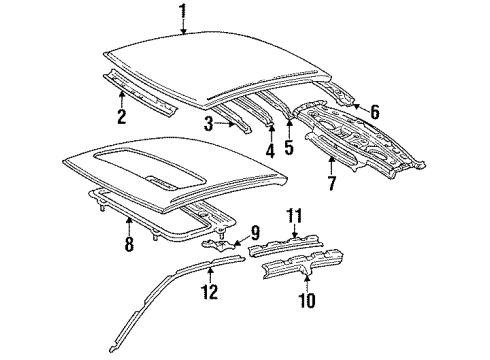 1
2
3
4
5
6
7
8
9
11
12
10