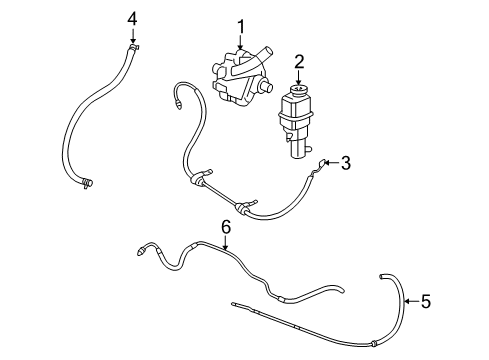 4
1
2
3
6
5