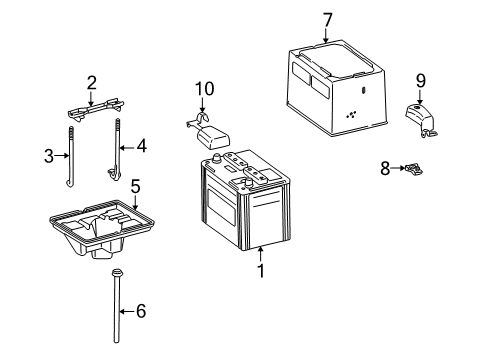 7
2
10
9
3
4
8
5
1
6