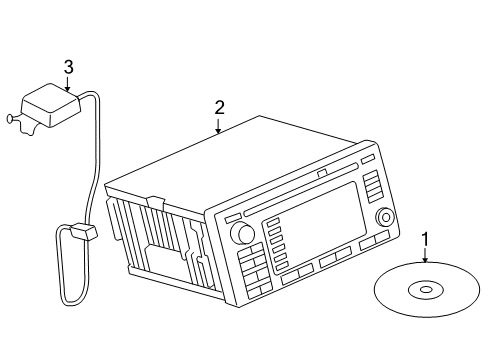 3
2
1