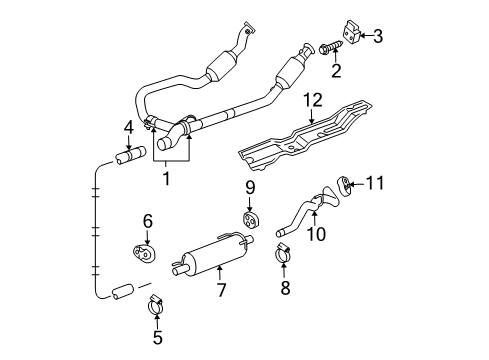 3
2
12
4
1
9
11
6
10
7
8
5