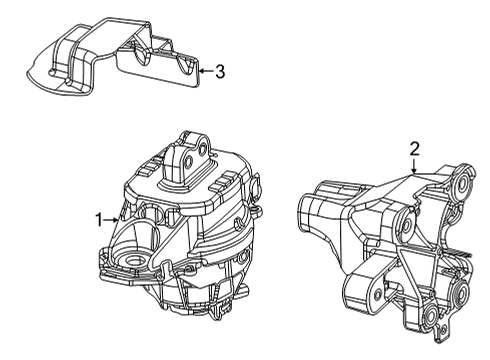 3
2
1