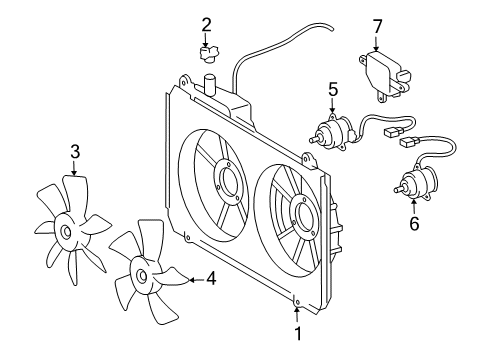 2
7
5
3
6
4
1