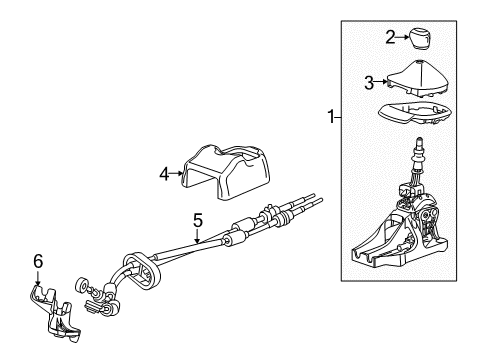 2
3
1
4
5
6