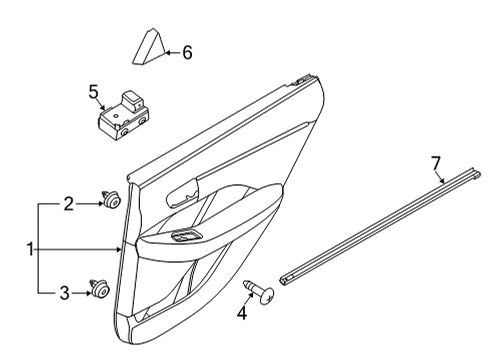 6
5
7
2
1
3
4