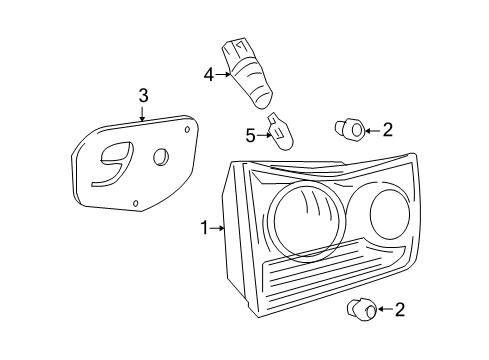 3
4
5
2
1
2