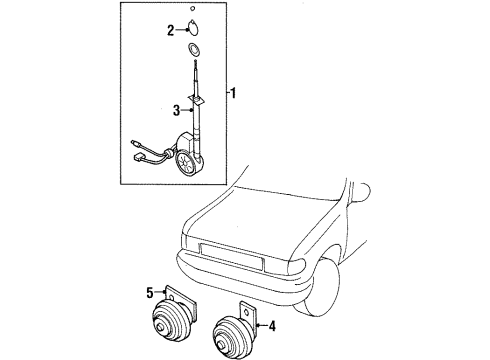 2
1
3
5
4