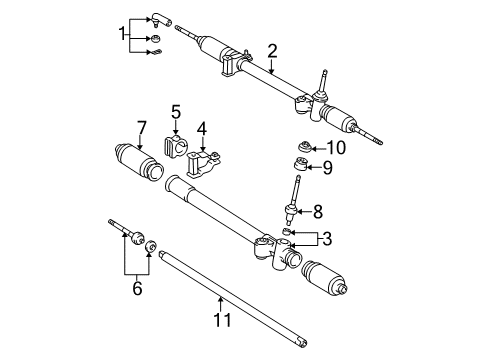 1
2
5
7
4
10
9
8
3
6
11