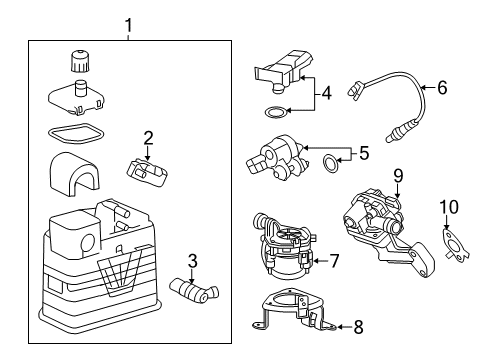 1
2
3
4
6
5
9
10
7
8