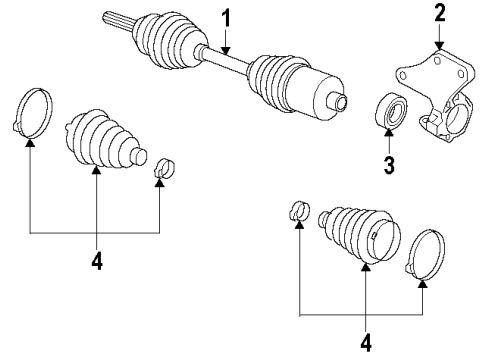 1
2
3
4
4