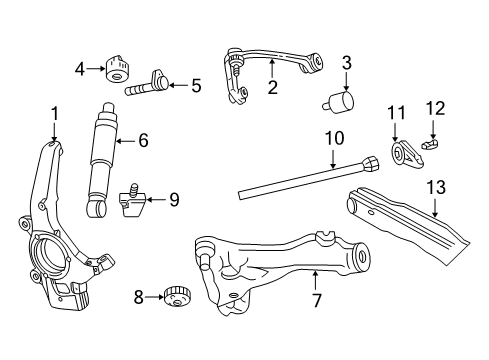 4
5
2
3
1
6
11
12
10
9
13
8
7