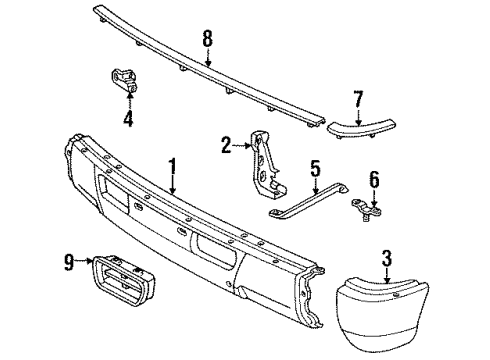 8
4
7
2
1
5
6
9
3