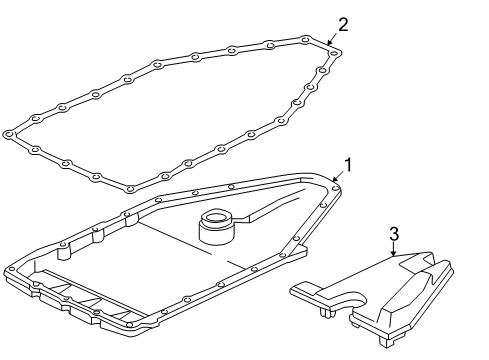 2
1
3