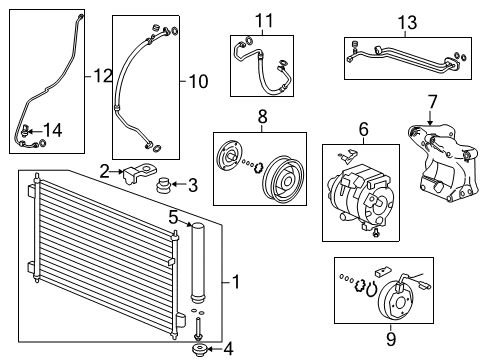 12
14
10
11
13
7
8
6
2
3
5
1
4
9