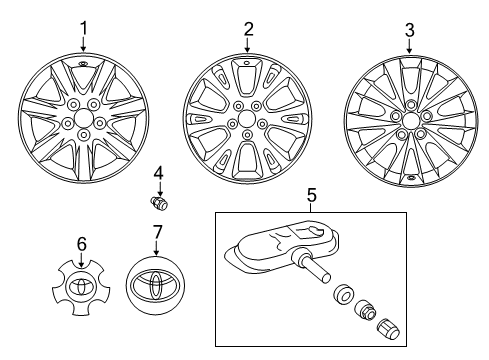 1
2
3
4
5
6
7