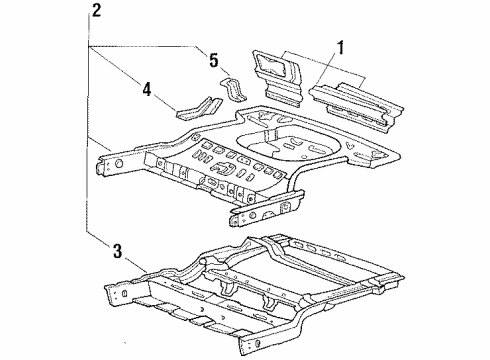 2
5
1
4
3