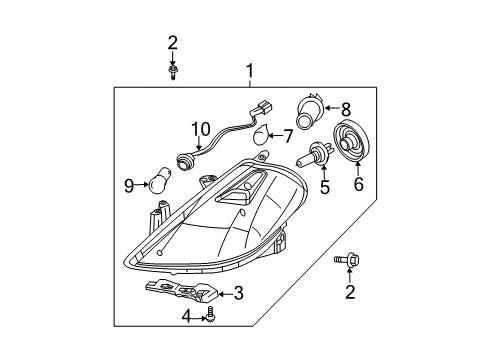 2
1
8
10
7
9
5
6
2
3
4