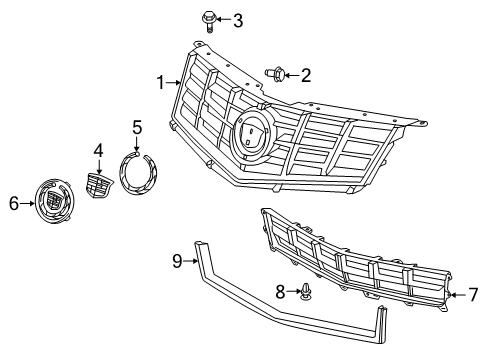 3
2
1
5
4
6
9
8
7