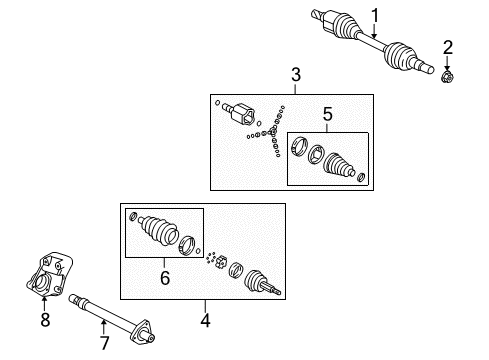 1
2
3
5
6
4
8
7