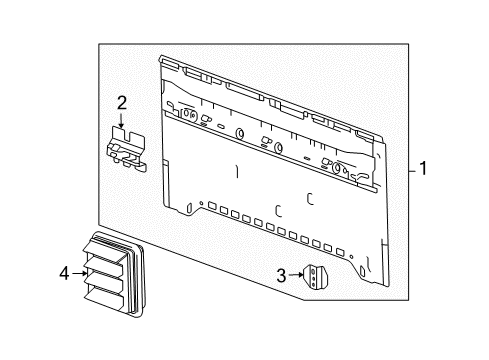 2

1

4

3