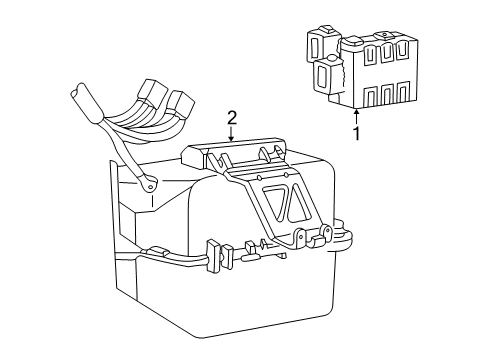 2

1