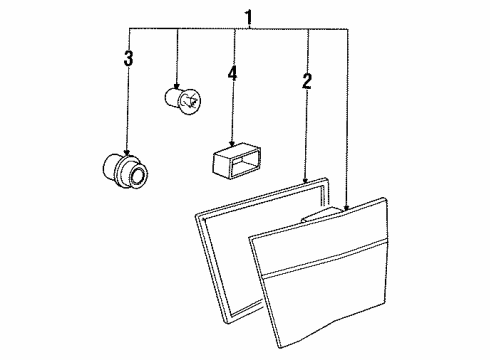 1
3
4
2