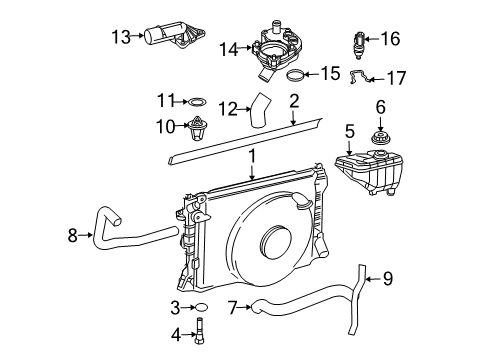 13
14
16
15
17
11
12
2
6
10
5
1
8
9
3
7
4