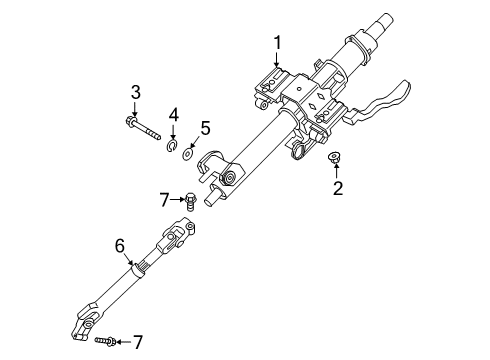 1
3
4
5
2
7
6
7