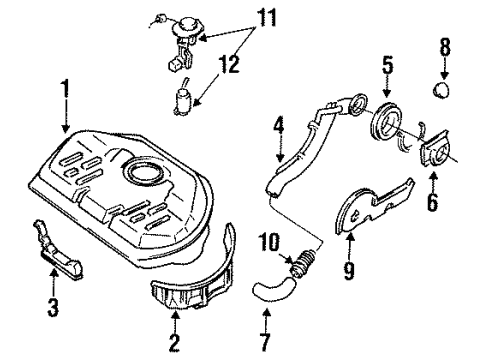 11
12
8
5
1
4
6
10
9
3
2
7