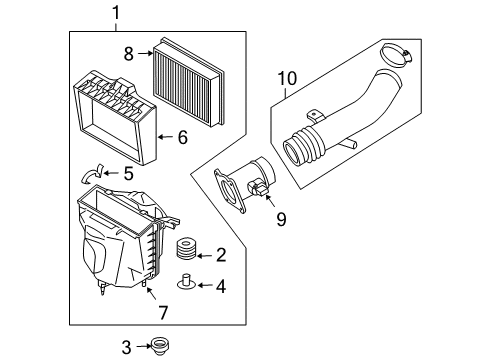 1
8
10
6
5
9
2
4
7
3